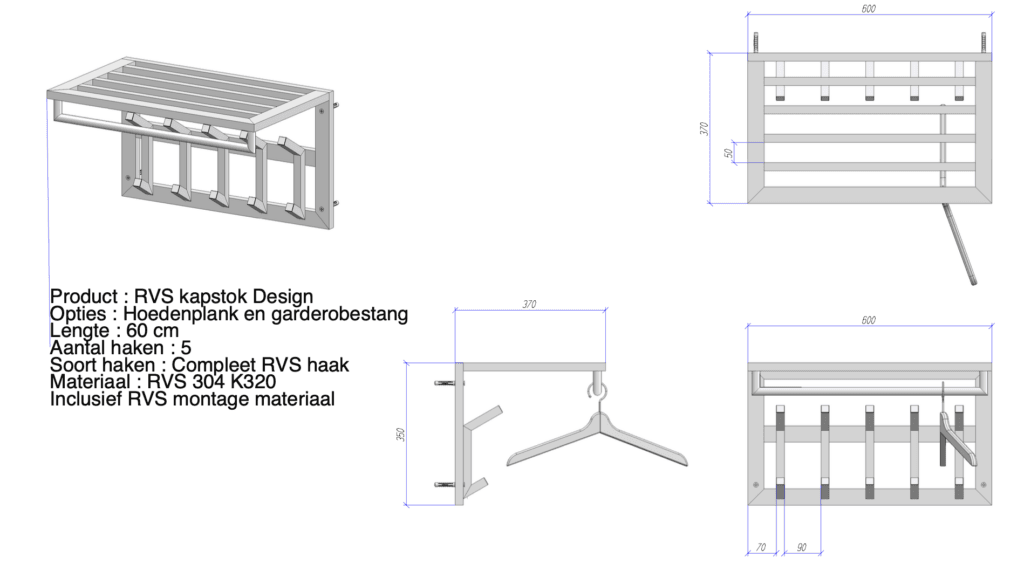 Product : RVS kapstok Design
Opties : Hoedenplank en garderobestang
Lengte : 60 cm
Aantal haken : 5
Soort haken : Compleet RVS haak
Materiaal : RVS 304 K320
Inclusief RVS montage materiaal

600
370
50

370
350

600
70
90