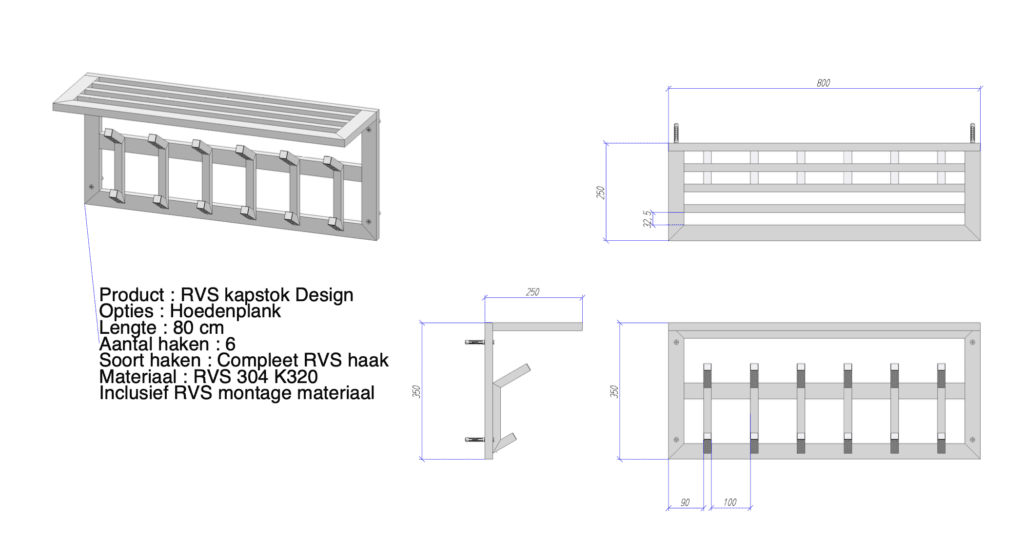 Product : RVS kapstok Design
Opties : Hoedenplank
Lengte : 80 cm
Aantal haken : 6
Soort haken : Compleet RVS haak
Materiaal : RVS 304 K320
Inclusief RVS montage materiaal

800
250
22,5

250
350

350
90
100